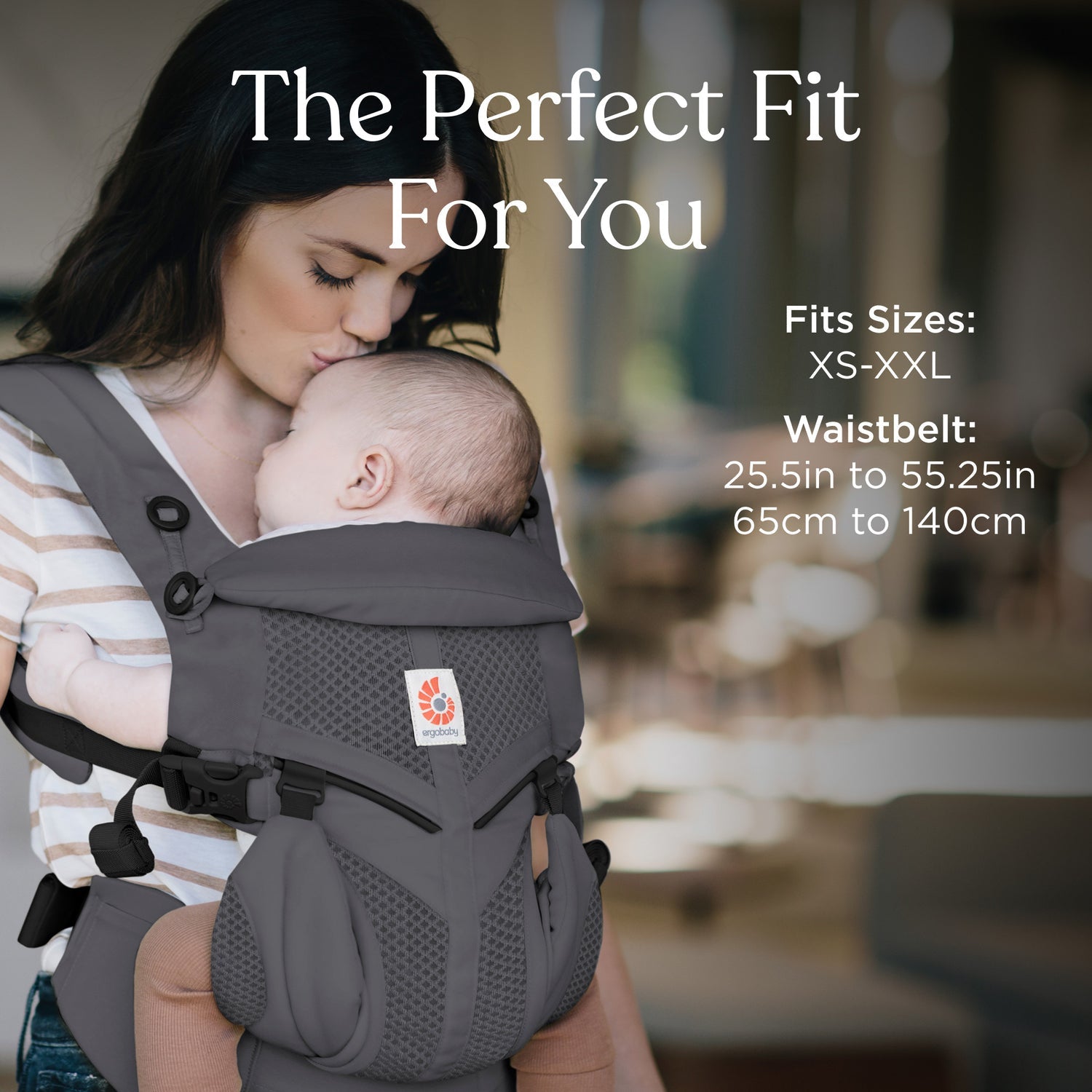 The Perfect Fit For You

Fits Sizes:
XS-XXL

Waistbelt:
25.5in to 55.25in
65cm to 140cm

ergobaby